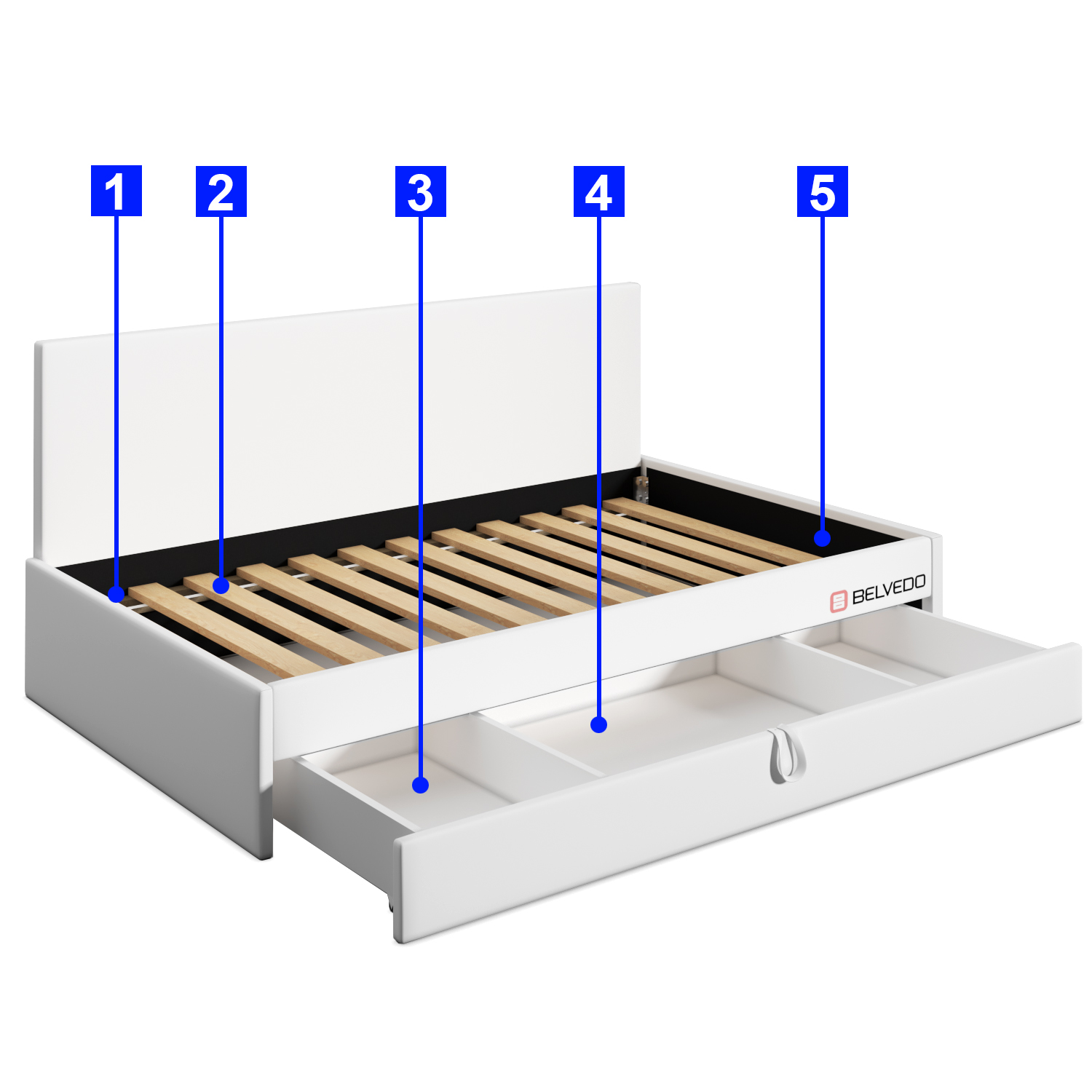 1
2
3
4
5
BELVEDO