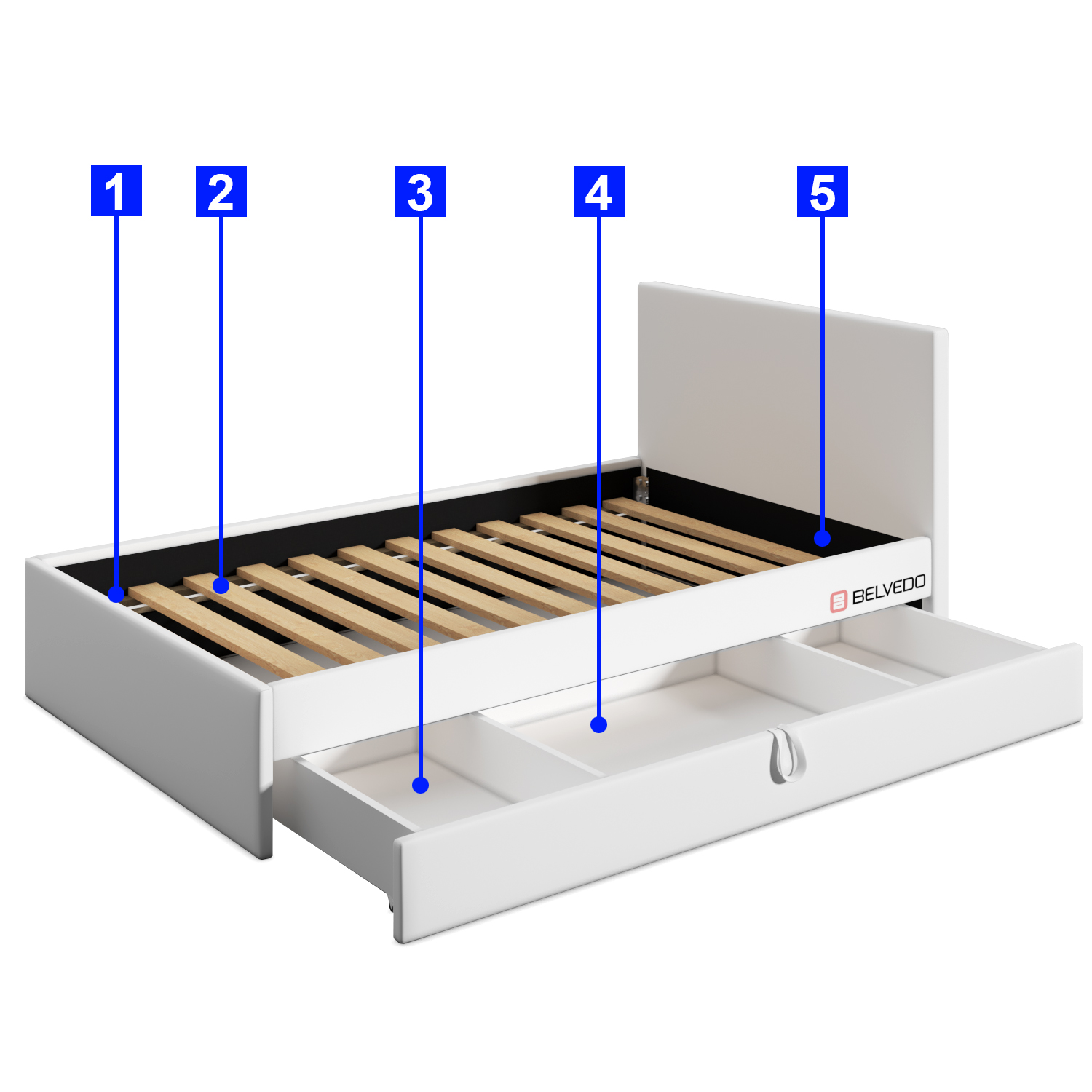 1
2
3
4
5
BELVEDO